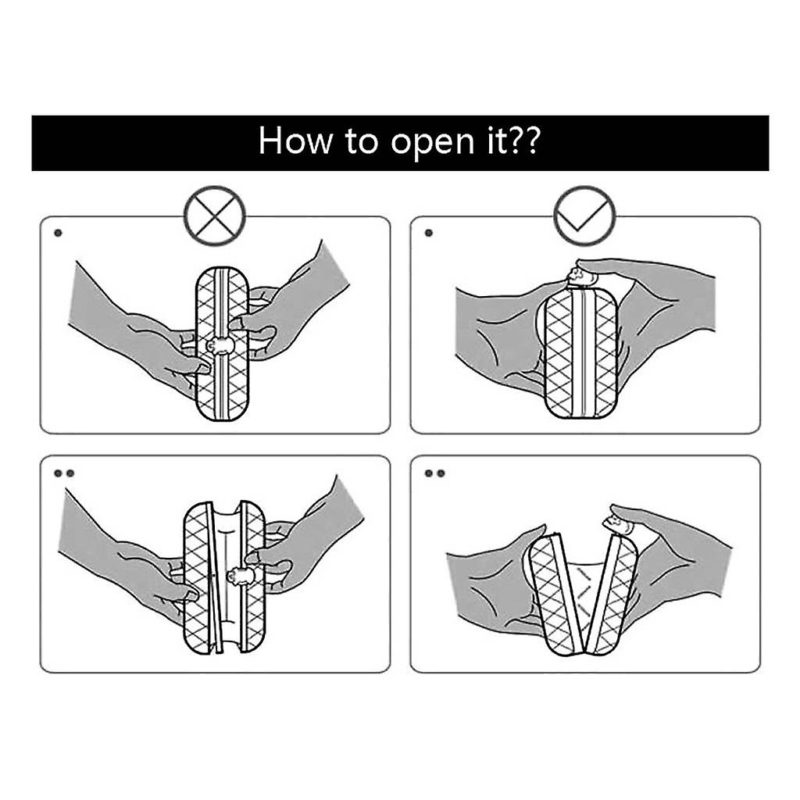 How to open it??