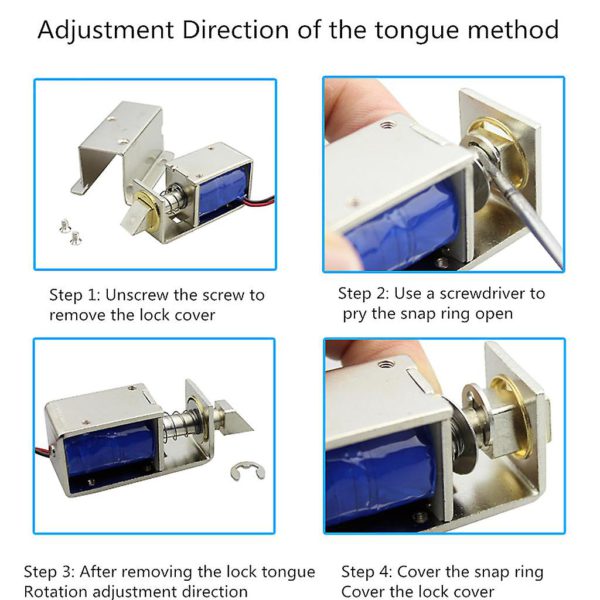 Adjustment Direction of the tongue method

Step 1: Unscrew the screw to remove the lock cover

Step 2: Use a screwdriver to pry the snap ring open

Step 3: After removing the lock tongue Rotation adjustment direction

Step 4: Cover the snap ring Cover the lock cover