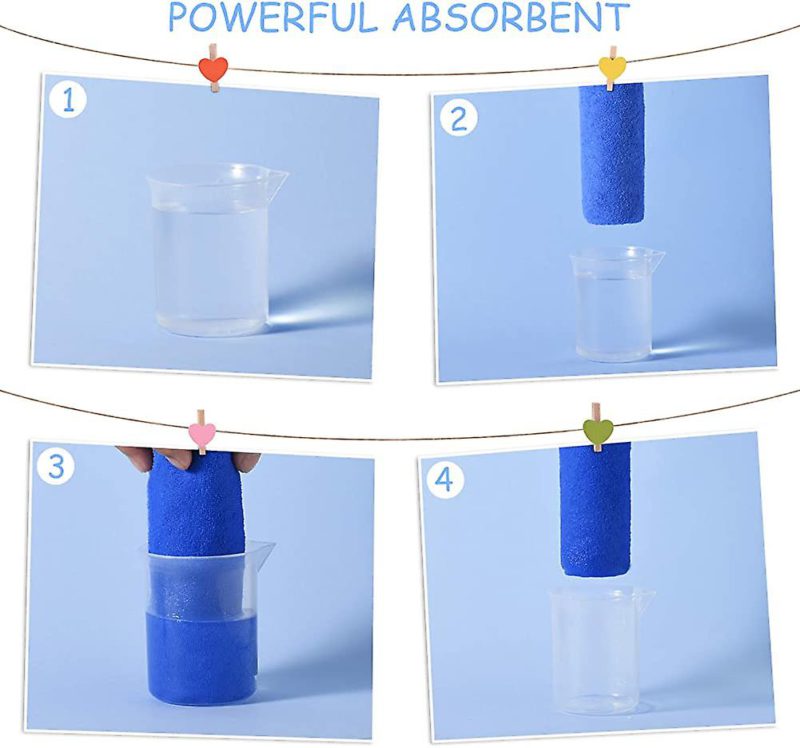 POWERFUL ABSORBENT

1

2

3

4