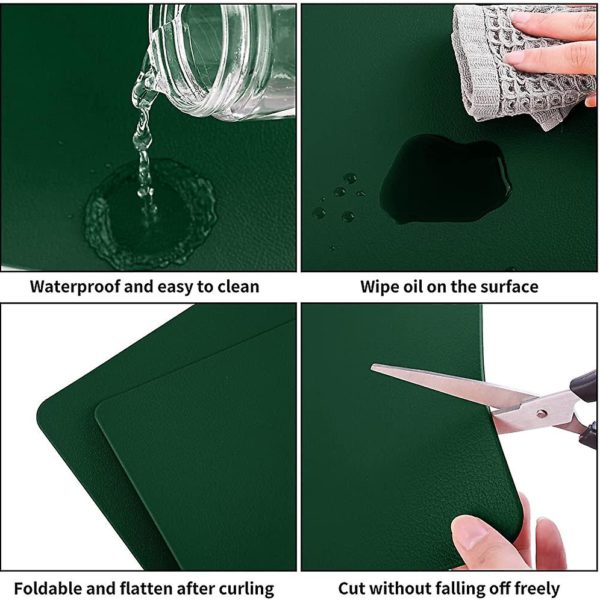 Waterproof and easy to clean

Wipe oil on the surface

Foldable and flatten after curling

Cut without falling off freely