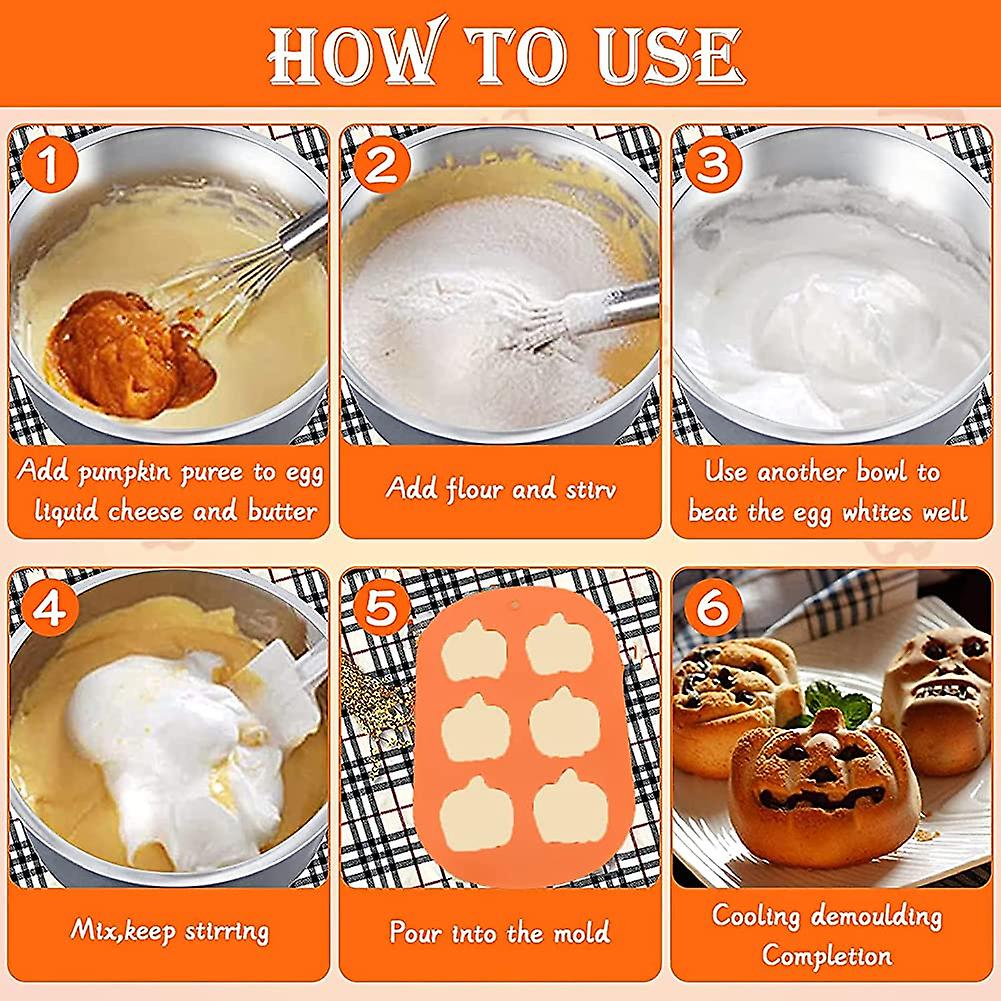 HOW TO USE

1

Add pumpkin puree to egg liquid cheese and butter

2

Add flour and stirv

3

Use another bowl to beat the egg whites well

4

Mix,keep stirring

5

Pour into the mold

6

Cooling demoulding Completion