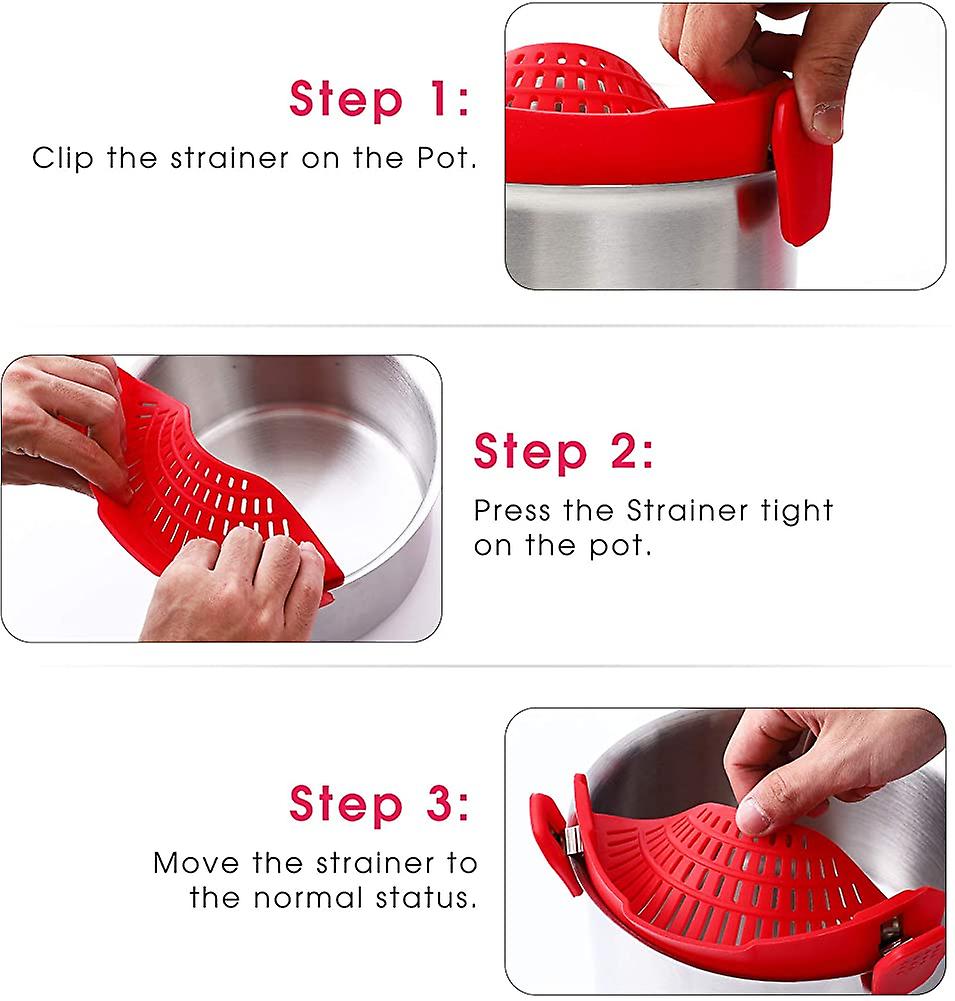 Step 1:
Clip the strainer on the Pot.

Step 2:
Press the Strainer tight on the pot.

Step 3:
Move the strainer to the normal status.