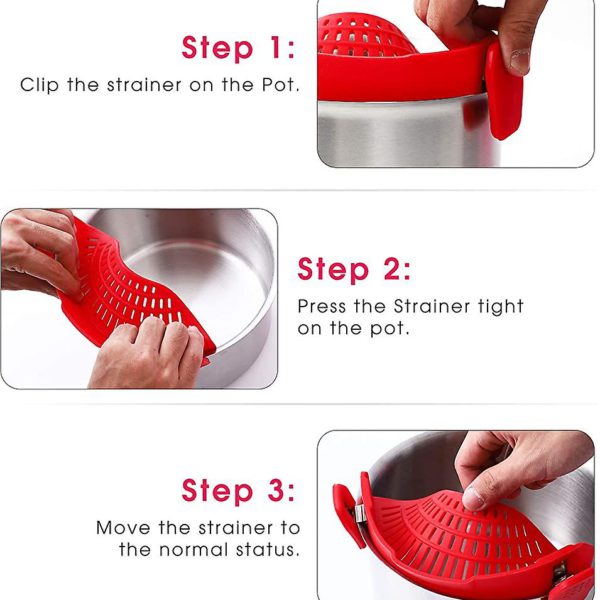 Step 1:
Clip the strainer on the Pot.

Step 2:
Press the Strainer tight on the pot.

Step 3:
Move the strainer to the normal status.