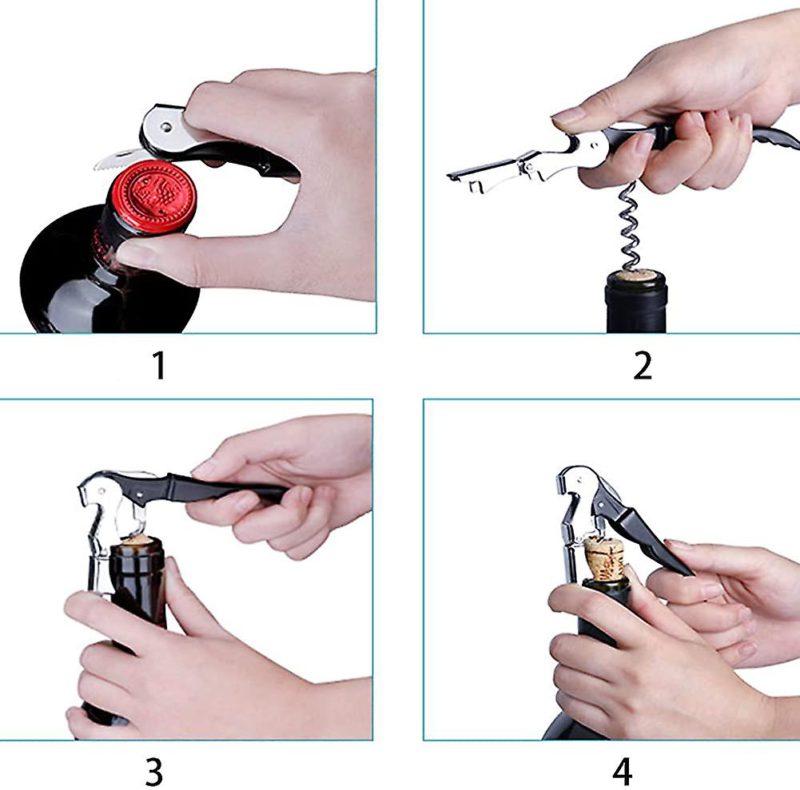 1

2

3

4