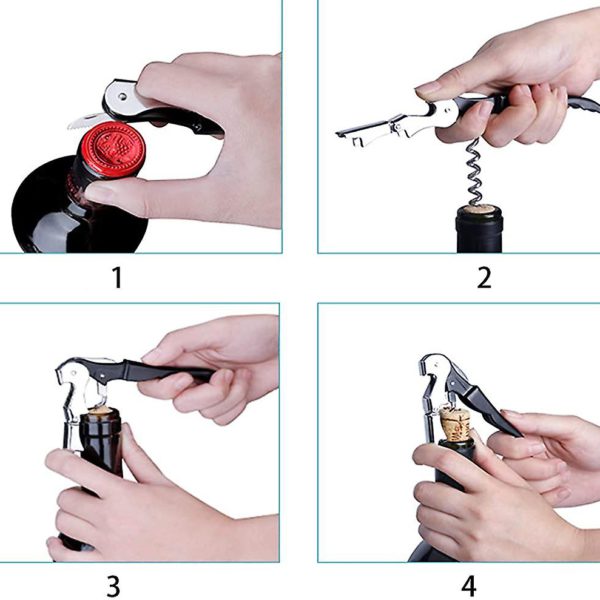 1

2

3

4