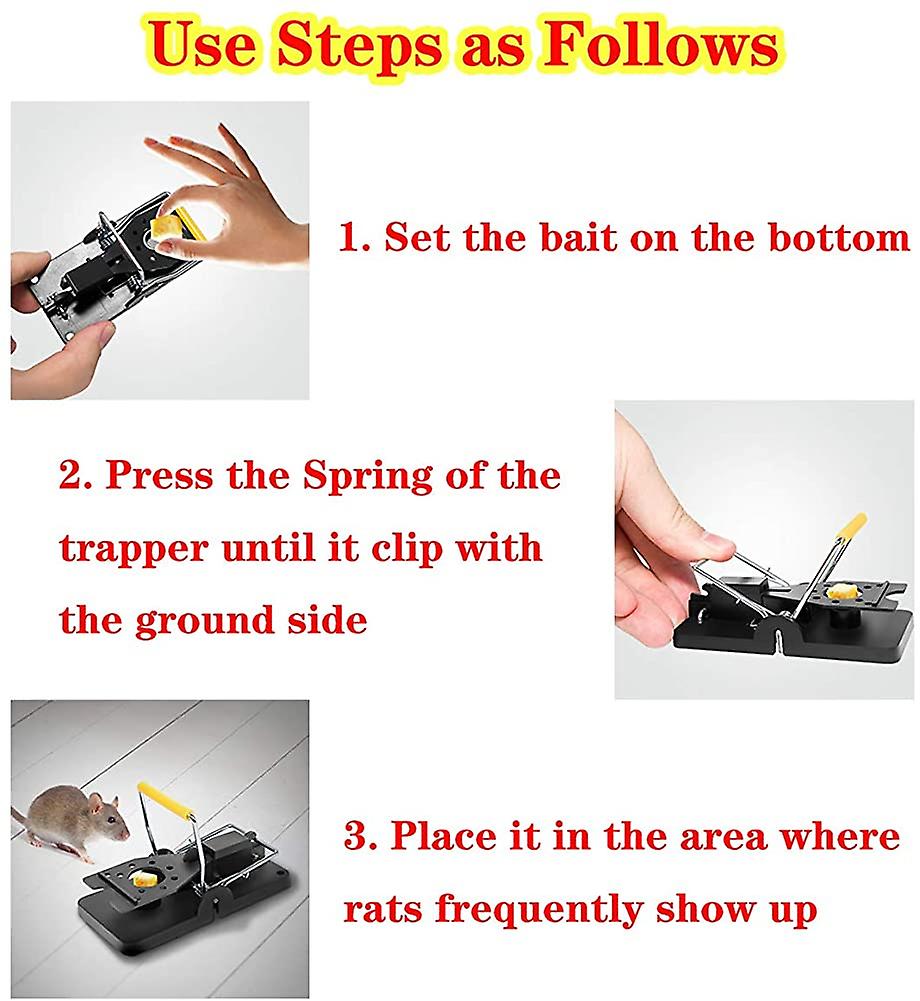 Use Steps as Follows

1. Set the bait on the bottom

2. Press the Spring of the trapper until it clip with the ground side

3. Place it in the area where rats frequently show up