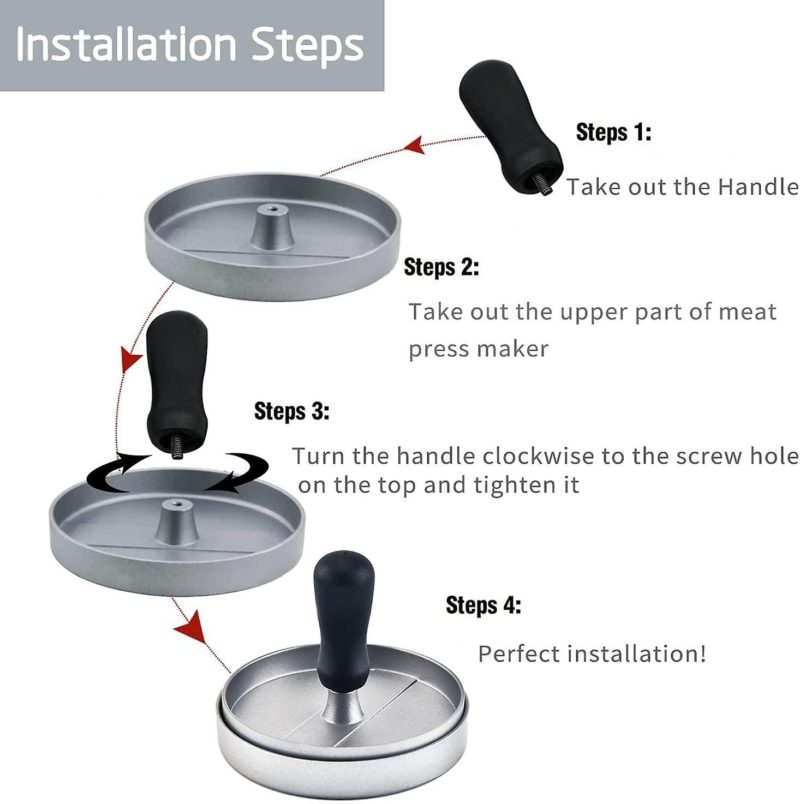 Installation Steps

Steps 1:

Take out the Handle

Steps 2:

Take out the upper part of meat press maker

Steps 3:

Turn the handle clockwise to the screw hole on the top and tighten it

Steps 4:

Perfect installation!