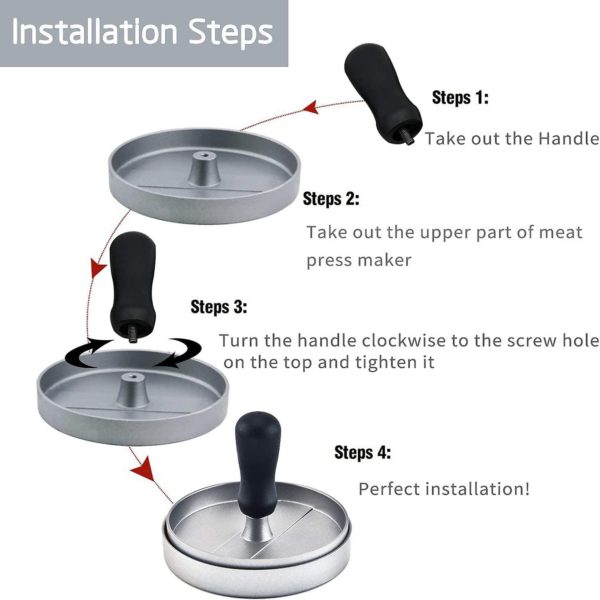 Installation Steps

Steps 1:

Take out the Handle

Steps 2:

Take out the upper part of meat press maker

Steps 3:

Turn the handle clockwise to the screw hole on the top and tighten it

Steps 4:

Perfect installation!