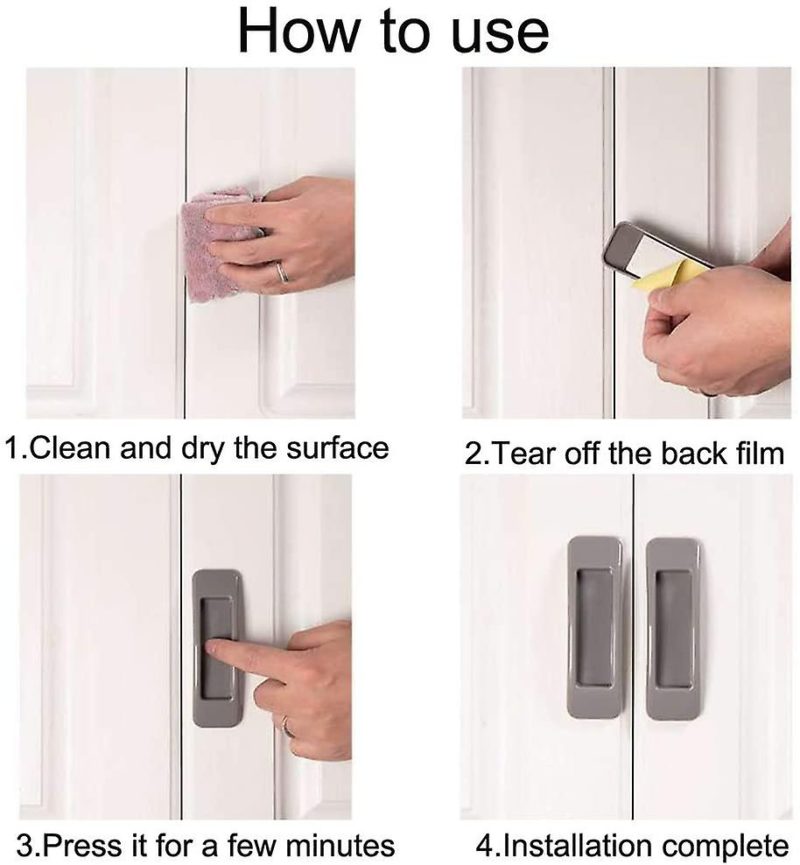 How to use

1.Clean and dry the surface

2.Tear off the back film

3.Press it for a few minutes

4.Installation complete