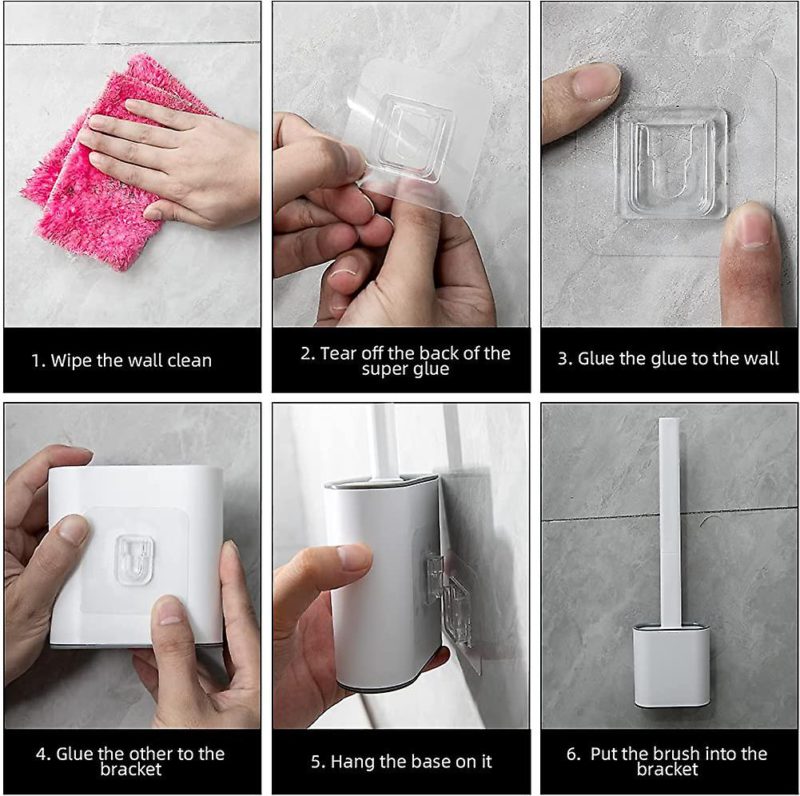 1. Wipe the wall clean

2. Tear off the back of the super glue

3. Glue the glue to the wall

4. Glue the other to the bracket

5. Hang the base on it

6. Put the brush into the bracket