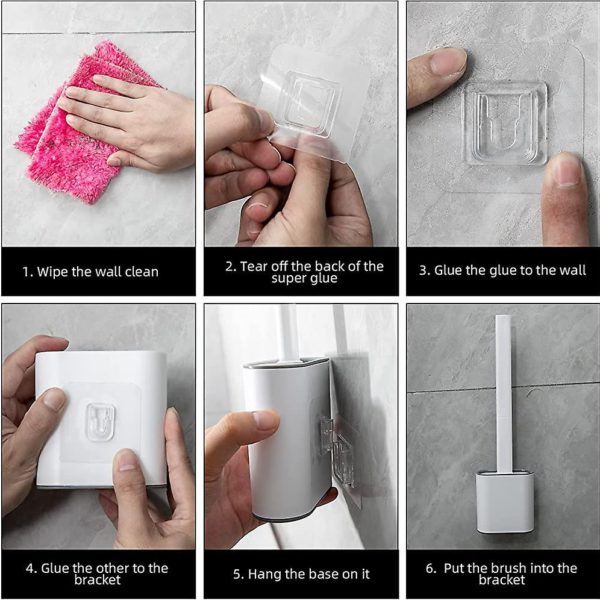 1. Wipe the wall clean

2. Tear off the back of the super glue

3. Glue the glue to the wall

4. Glue the other to the bracket

5. Hang the base on it

6. Put the brush into the bracket