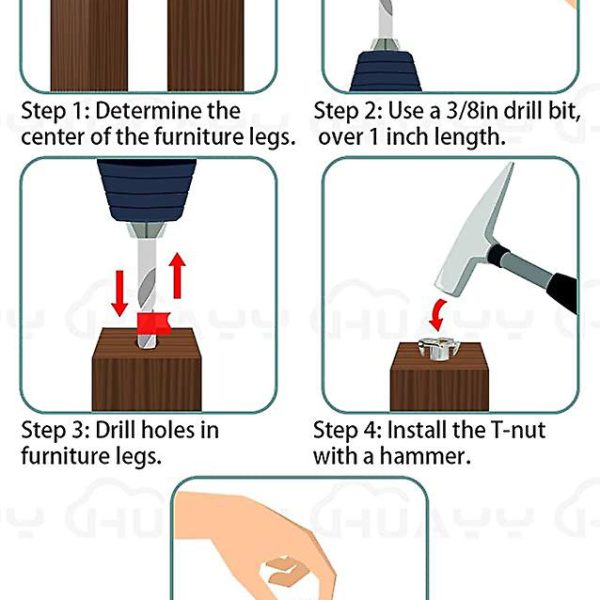 Step 1: Determine the center of the furniture legs.

Step 2: Use a 3/8in drill bit, over 1 inch length.

Step 3: Drill holes in furniture legs.

Step 4: Install the T-nut with a hammer.

HUAYY