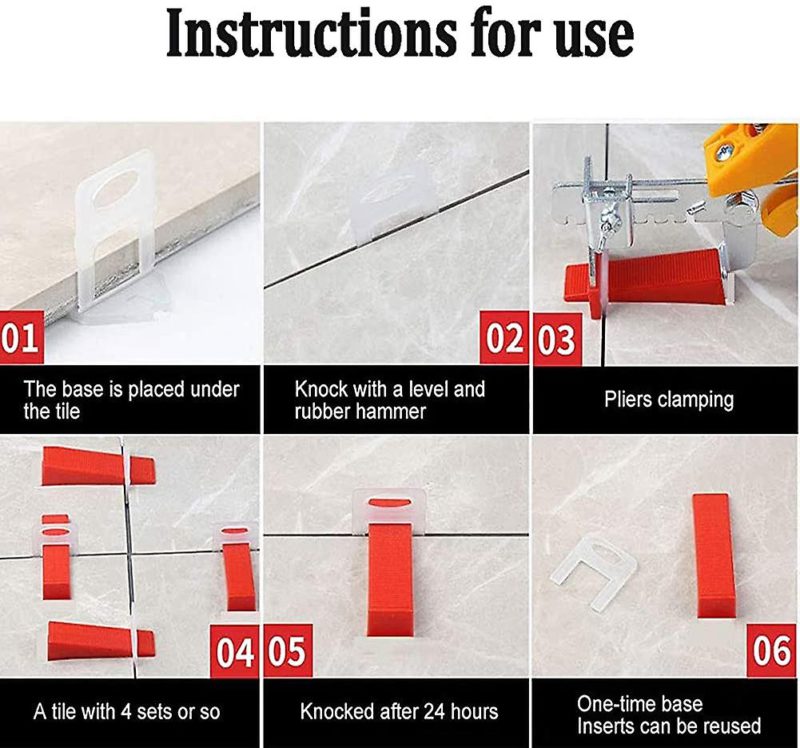 Instructions for use

01
The base is placed under the tile

02
Knock with a level and rubber hammer

03
Pliers clamping

04
A tile with 4 sets or so

05
Knocked after 24 hours

06
One-time base
Inserts can be reused