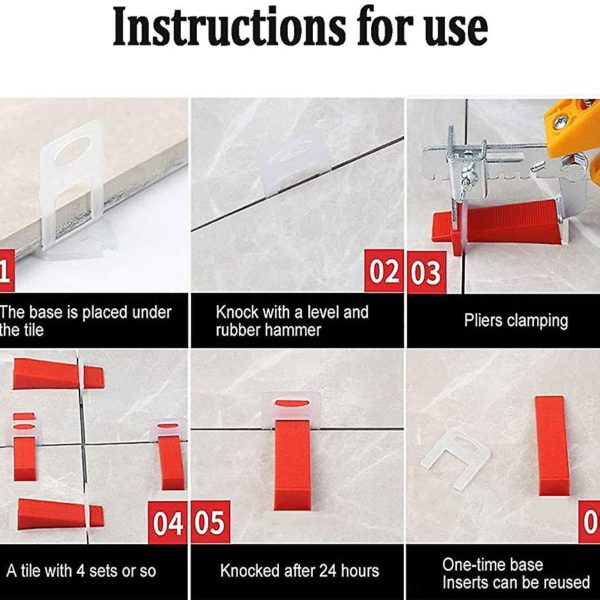 Instructions for use

1

The base is placed under the tile

02

Knock with a level and rubber hammer

03

Pliers clamping

04

A tile with 4 sets or so

05

Knocked after 24 hours

0

One-time base
Inserts can be reused