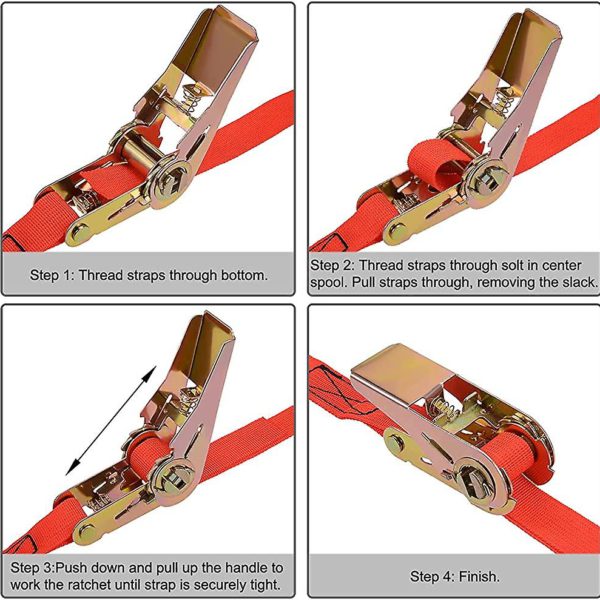 Step 1: Thread straps through bottom.

Step 2: Thread straps through solt in center spool. Pull straps through, removing the slack.

Step 3:Push down and pull up the handle to work the ratchet until strap is securely tight.

Step 4: Finish.