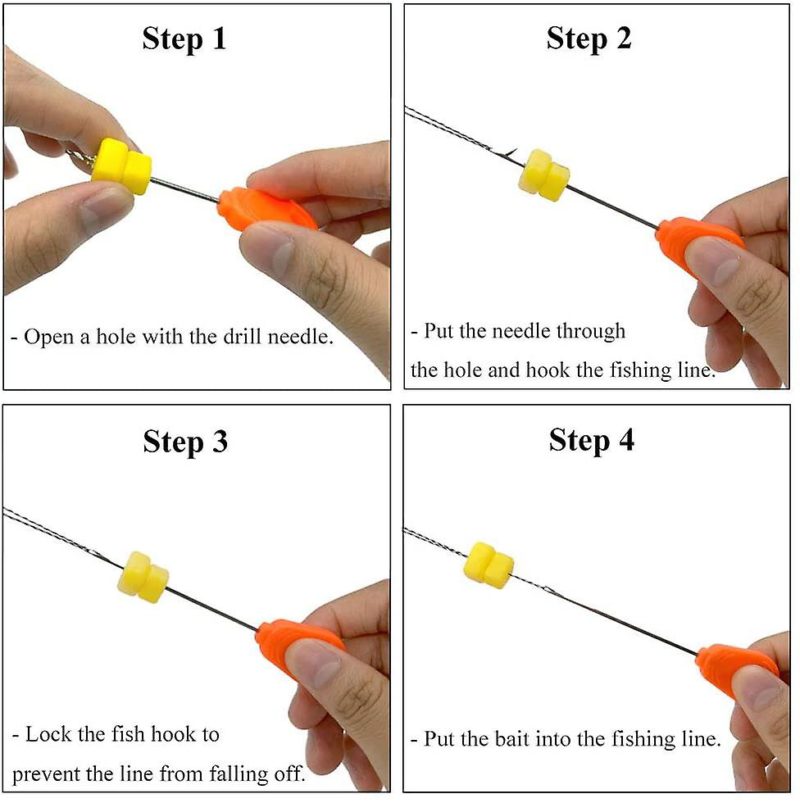 Step 1

- Open a hole with the drill needle.

Step 2

- Put the needle through the hole and hook the fishing line.

Step 3

- Lock the fish hook to prevent the line from falling off.

Step 4

- Put the bait into the fishing line.