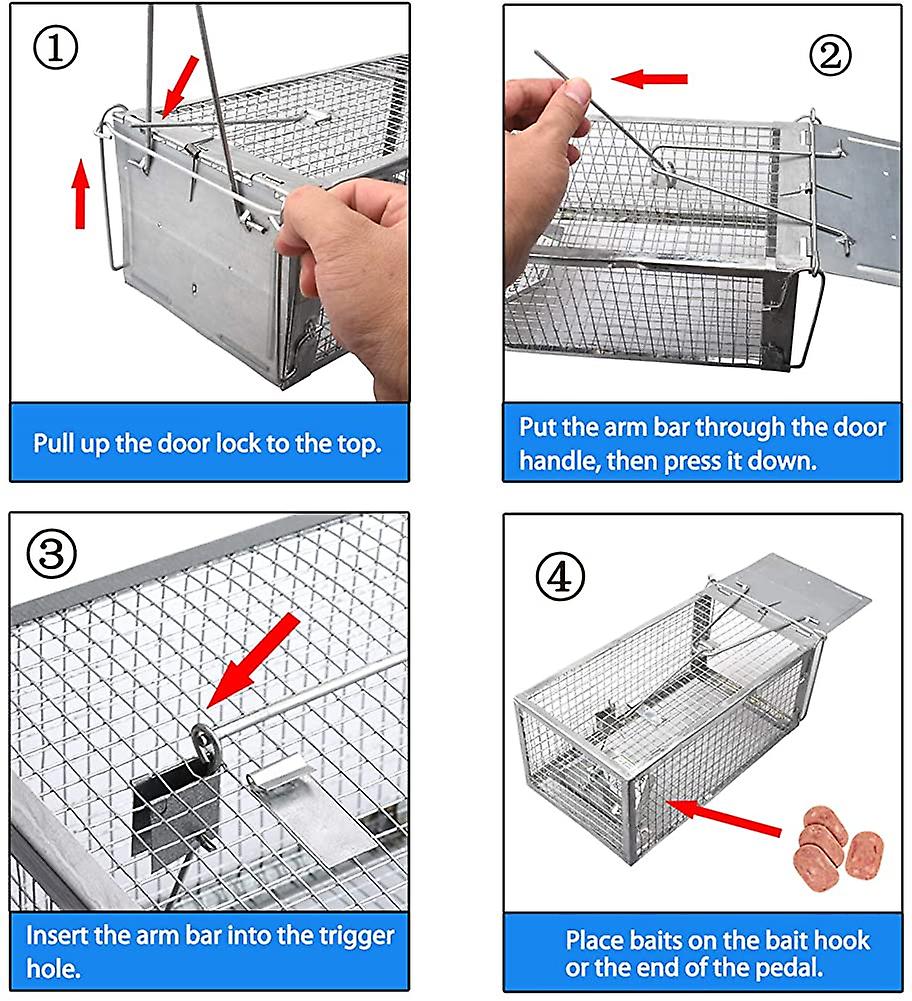 ①

Pull up the door lock to the top.

②

Put the arm bar through the door handle, then press it down.

③

Insert the arm bar into the trigger hole.

④

Place baits on the bait hook or the end of the pedal.