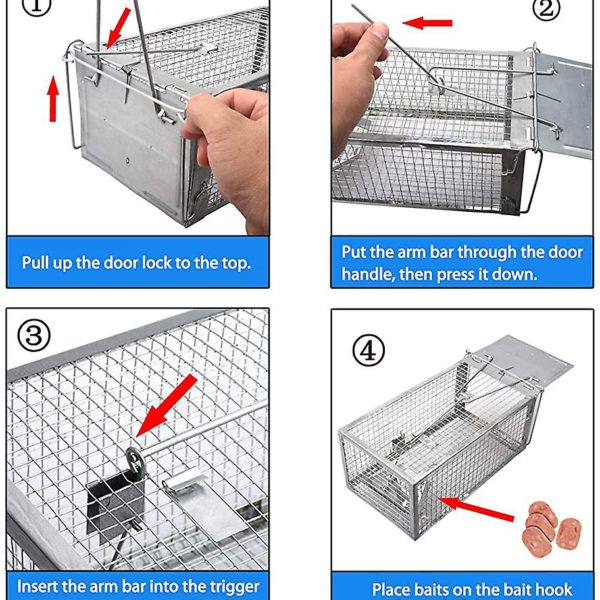 ①

Pull up the door lock to the top.

②

Put the arm bar through the door handle, then press it down.

③

Insert the arm bar into the trigger

④

Place baits on the bait hook