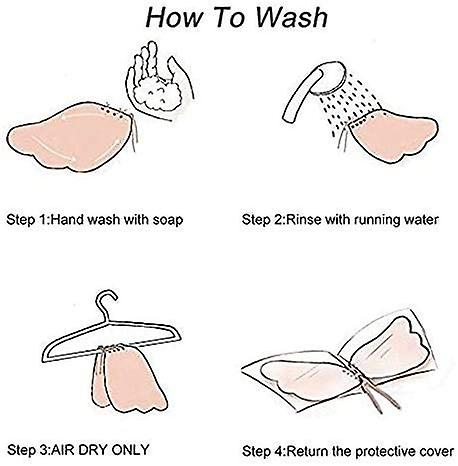 How To Wash

Step 1:Hand wash with soap

Step 2:Rinse with running water

Step 3:AIR DRY ONLY

Step 4:Return the protective cover