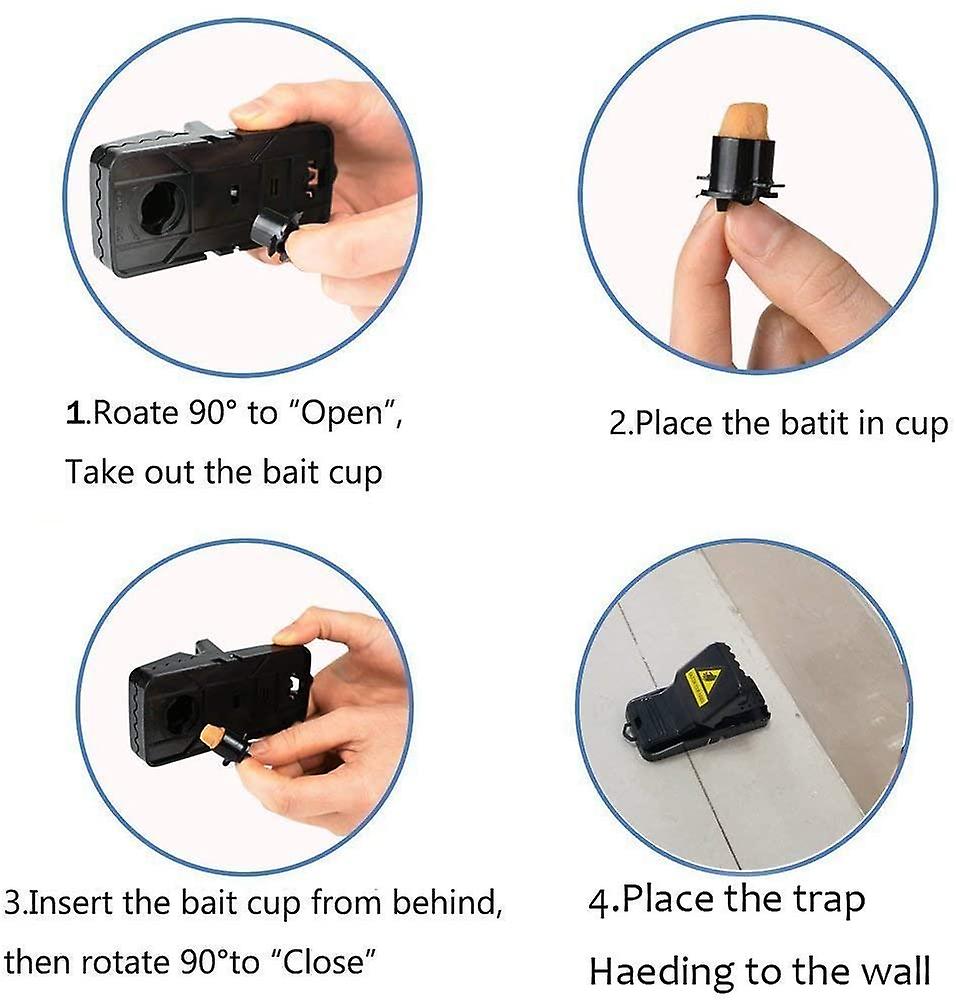 1.Roate 90° to “Open”, Take out the bait cup

2.Place the batit in cup

3.Insert the bait cup from behind, then rotate 90°to “Close”

4.Place the trap Haeding to the wall