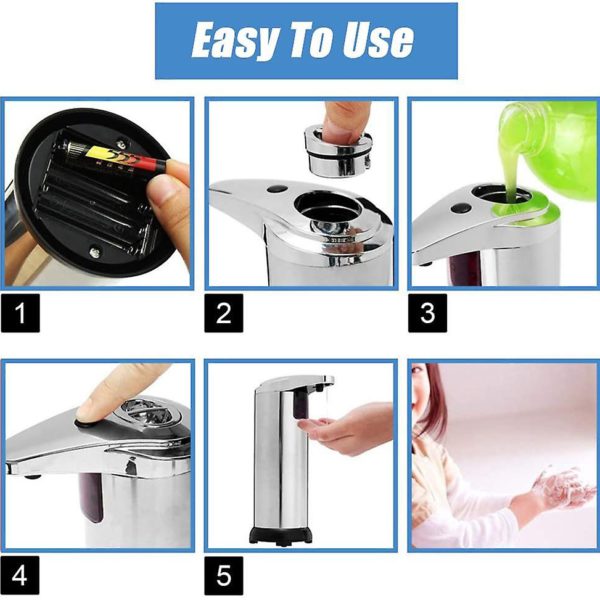 Easy To Use

1

2

3

4

5