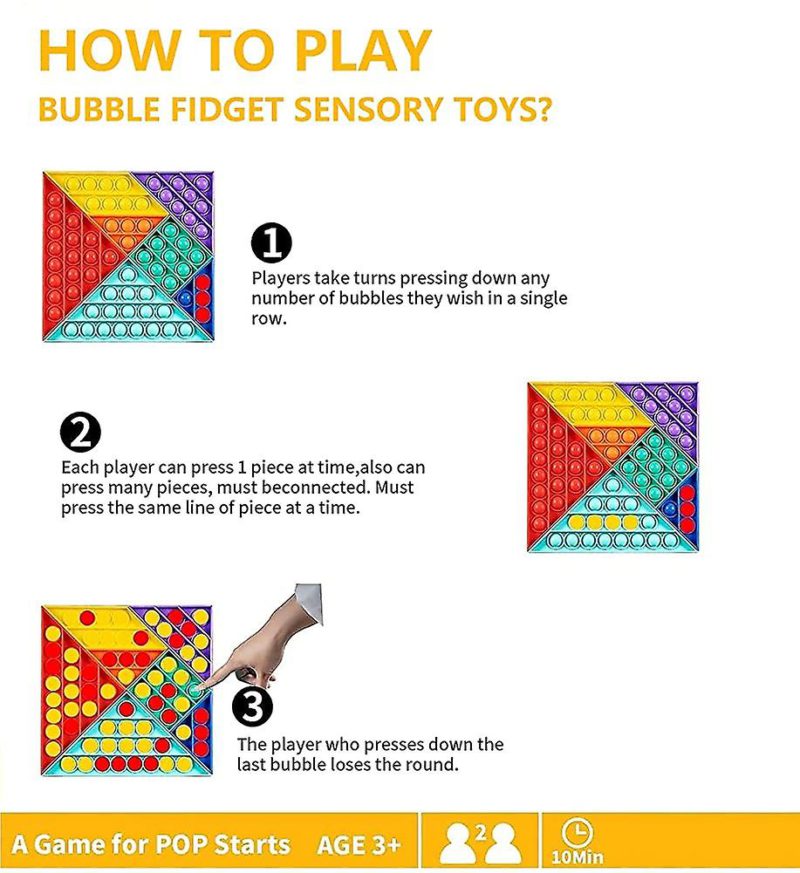 HOW TO PLAY
BUBBLE FIDGET SENSORY TOYS?

1
Players take turns pressing down any number of bubbles they wish in a single row.

2
Each player can press 1 piece at time,also can press many pieces, must beconnected. Must press the same line of piece at a time.

3
The player who presses down the last bubble loses the round.

A Game for POP Starts AGE 3+ 2 10Min