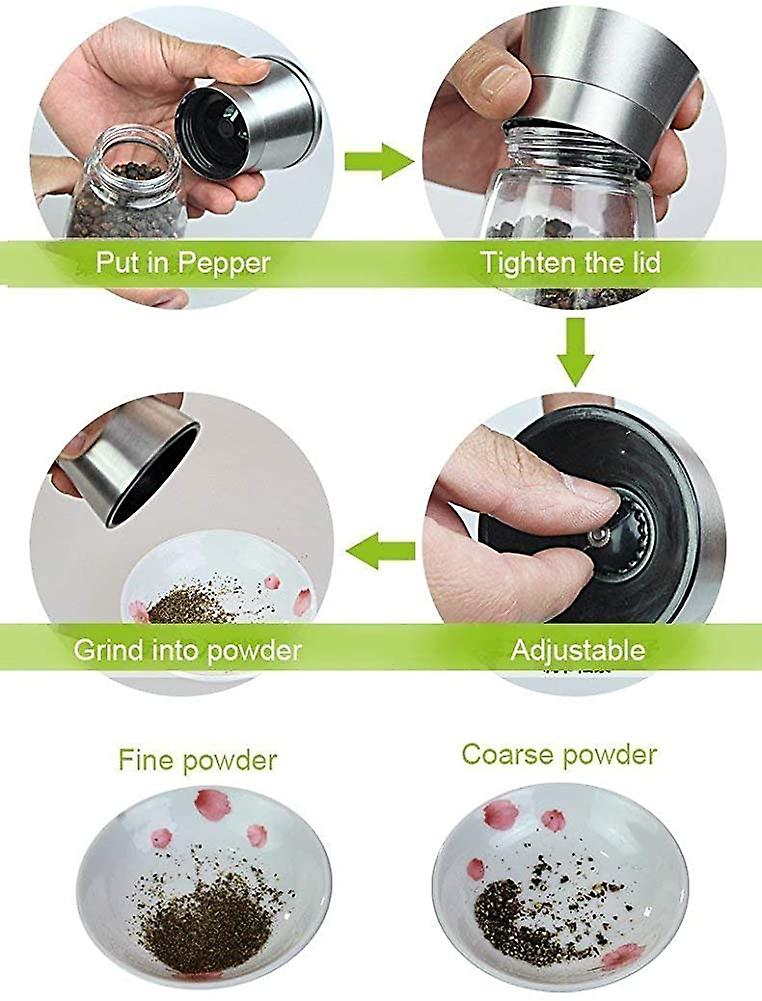 Put in Pepper

Tighten the lid

Grind into powder

Adjustable

Fine powder

Coarse powder