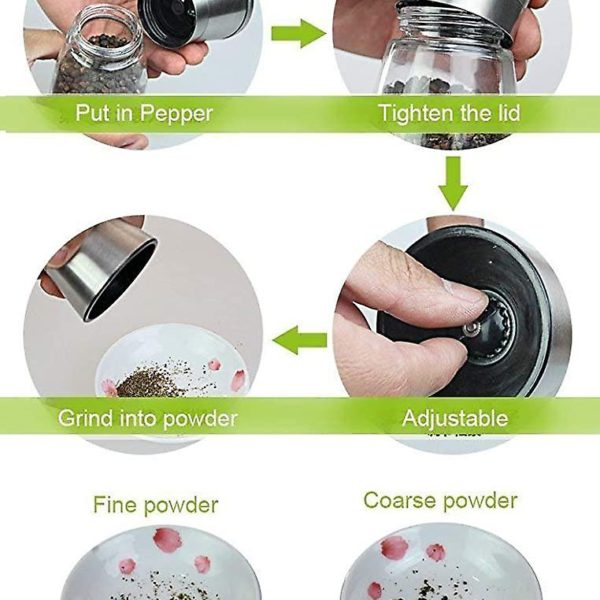 Put in Pepper

Tighten the lid

Grind into powder

Adjustable

Fine powder

Coarse powder