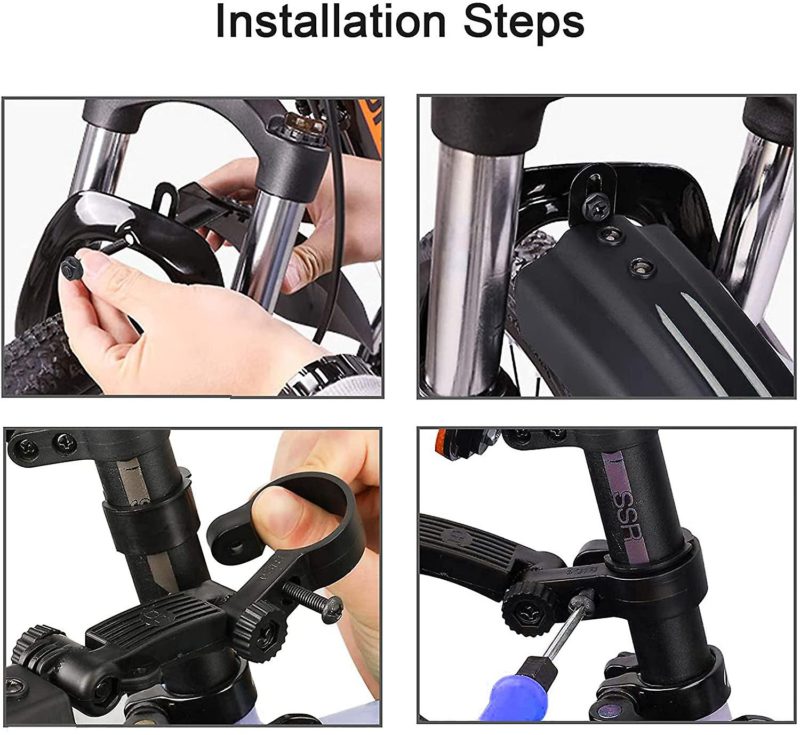 Installation Steps

SSR