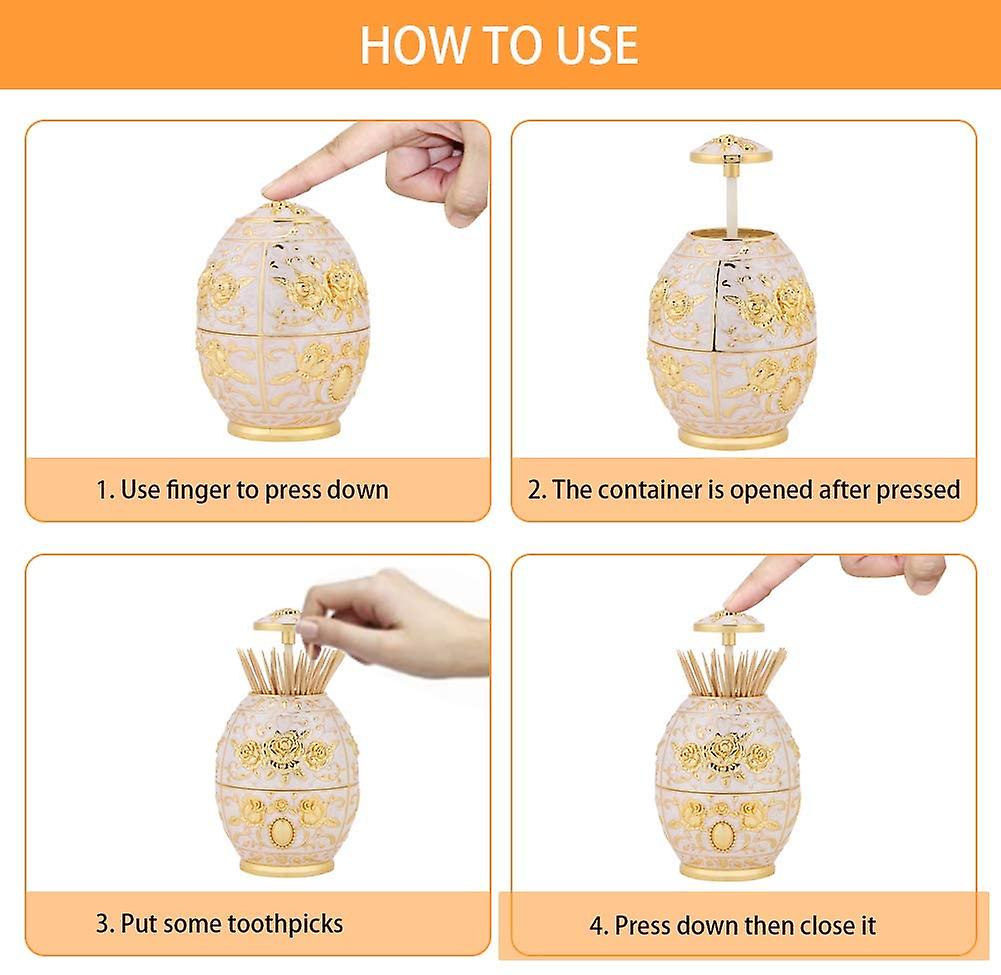 HOW TO USE

1. Use finger to press down

2. The container is opened after pressed

3. Put some toothpicks

4. Press down then close it