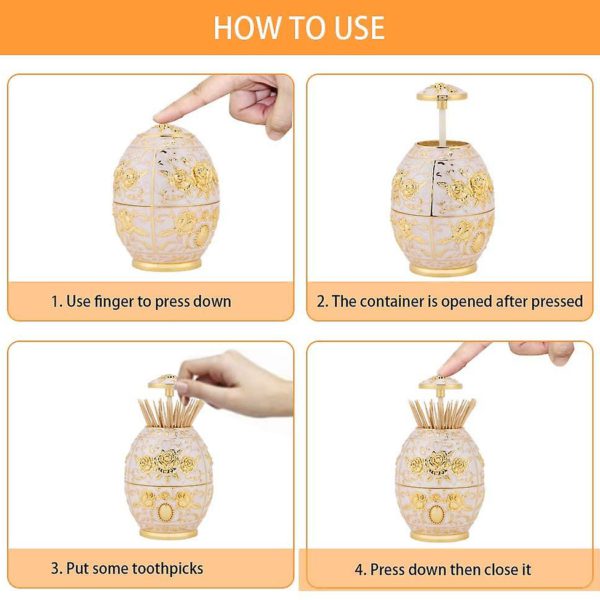 HOW TO USE

1. Use finger to press down

2. The container is opened after pressed

3. Put some toothpicks

4. Press down then close it