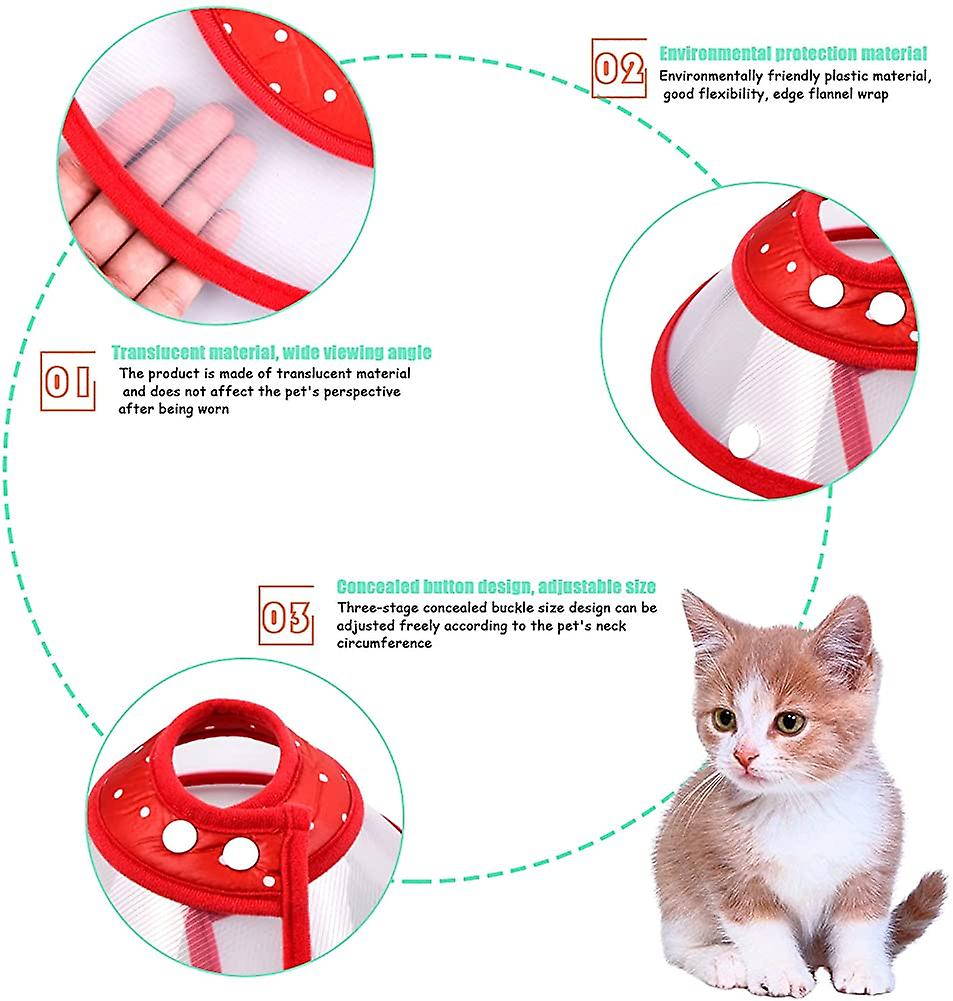 02

Environmental protection material

Environmentally friendly plastic material, good flexibility, edge flannel wrap

01

Translucent material, wide viewing angle

The product is made of translucent material and does not affect the pet's perspective after being worn

03

Concealed button design, adjustable size

Three-stage concealed buckle size design can be adjusted freely according to the pet's neck circumference