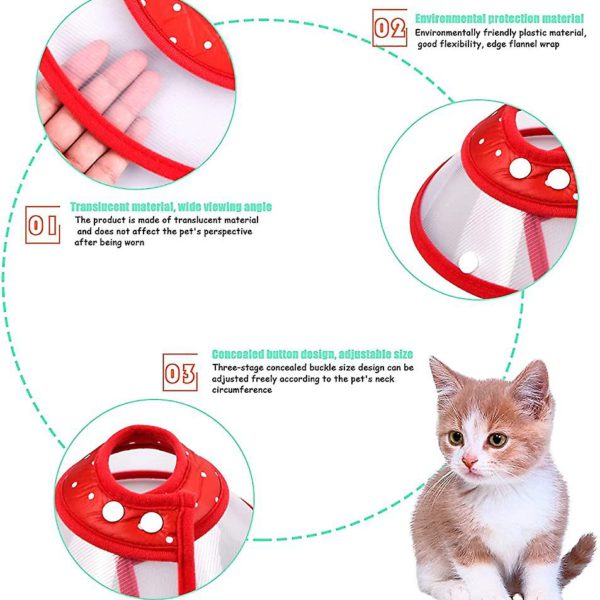 02
Environmental protection material
Environmentally friendly plastic material, good flexibility, edge flannel wrap

01
Translucent material, wide viewing angle
The product is made of translucent material and does not affect the pet's perspective after being worn

03
Concealed button design, adjustable size
Three-stage concealed buckle size design can be adjusted freely according to the pet's neck circumference