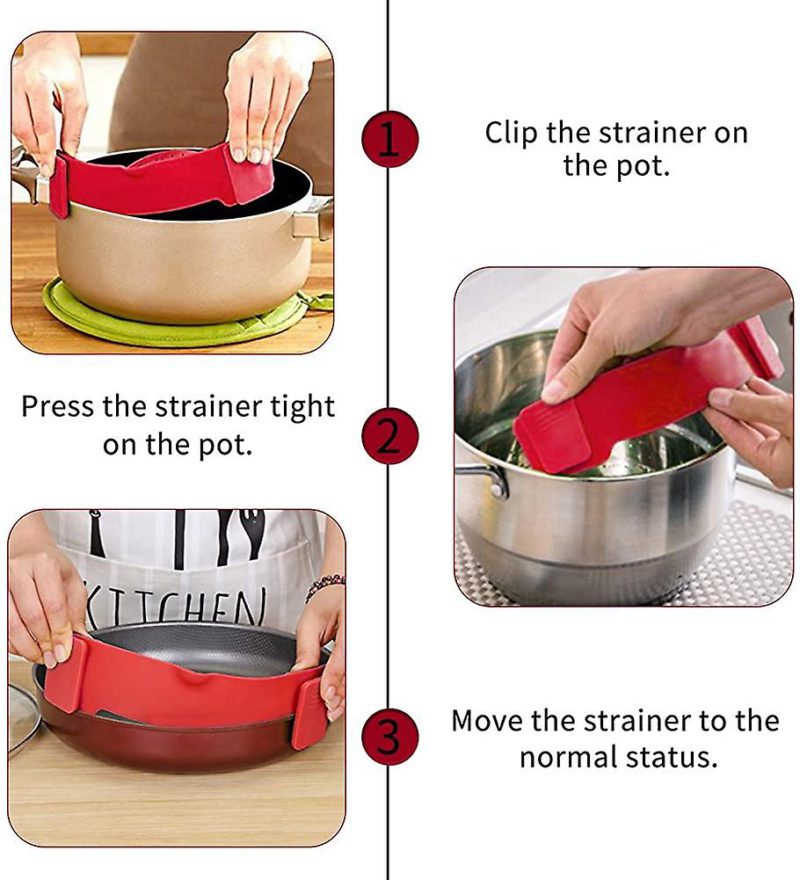 1

Clip the strainer on the pot.

Press the strainer tight on the pot.

2

KITCHEN

3

Move the strainer to the normal status.