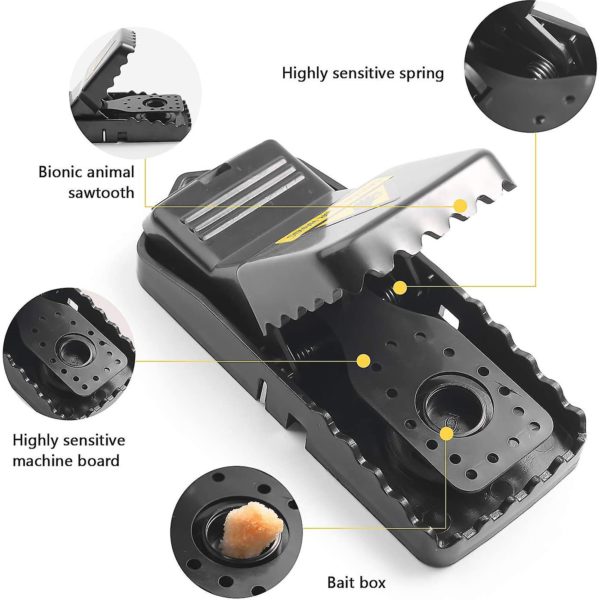 Highly sensitive spring

Bionic animal sawtooth

Highly sensitive machine board

Bait box