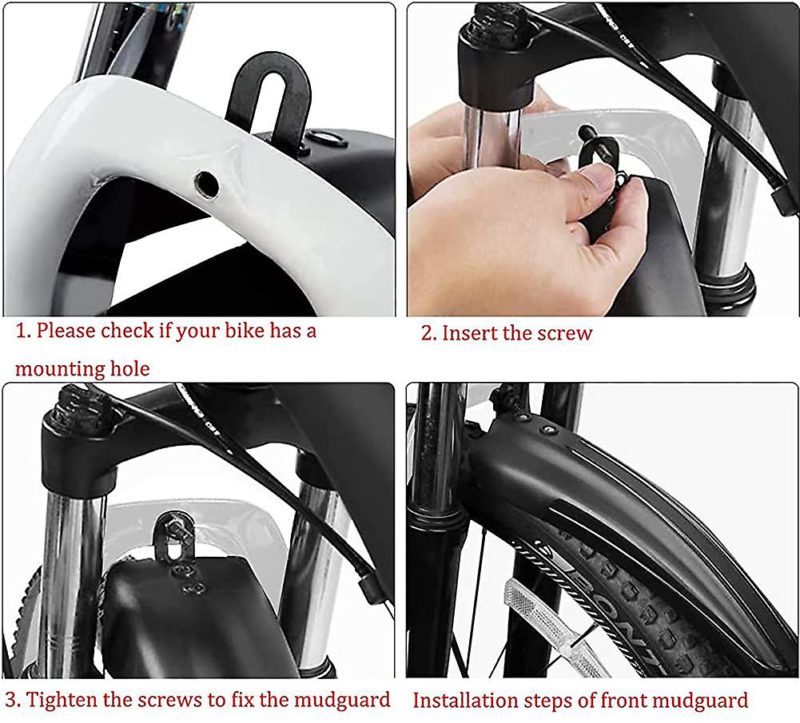 1. Please check if your bike has a mounting hole

2. Insert the screw

3. Tighten the screws to fix the mudguard

Installation steps of front mudguard