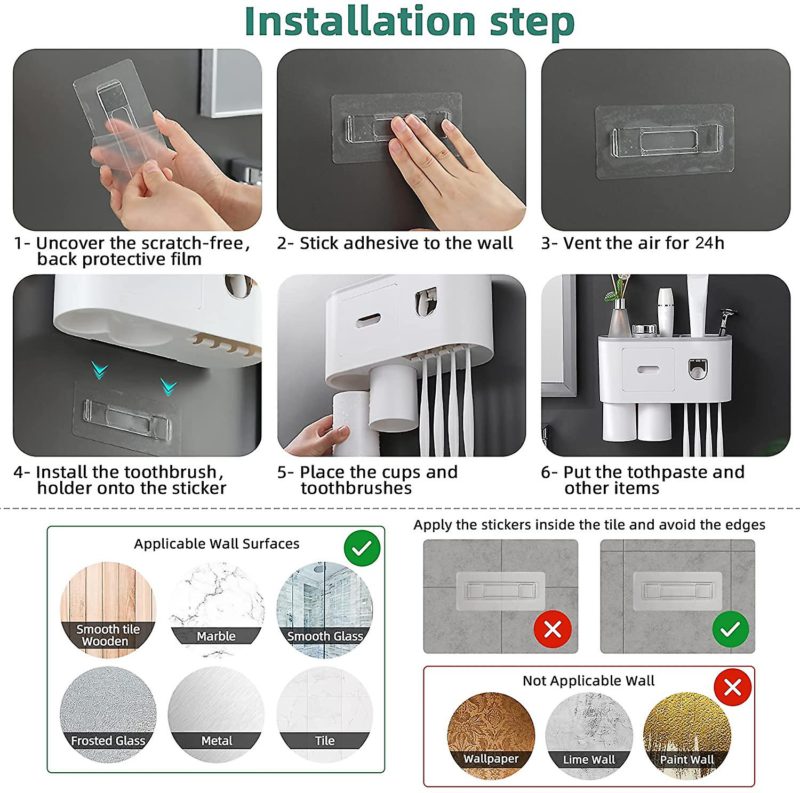 Installation step

1- Uncover the scratch-free, back protective film

2- Stick adhesive to the wall

3- Vent the air for 24h

4- Install the toothbrush, holder onto the sticker

5- Place the cups and toothbrushes

6- Put the tothpaste and other items

Applicable Wall Surfaces

Smooth tile Wooden

Marble

Smooth Glass

Frosted Glass

Metal

Tile

Apply the stickers inside the tile and avoid the edges

Not Applicable Wall

Wallpaper

Lime Wall

Paint Wall