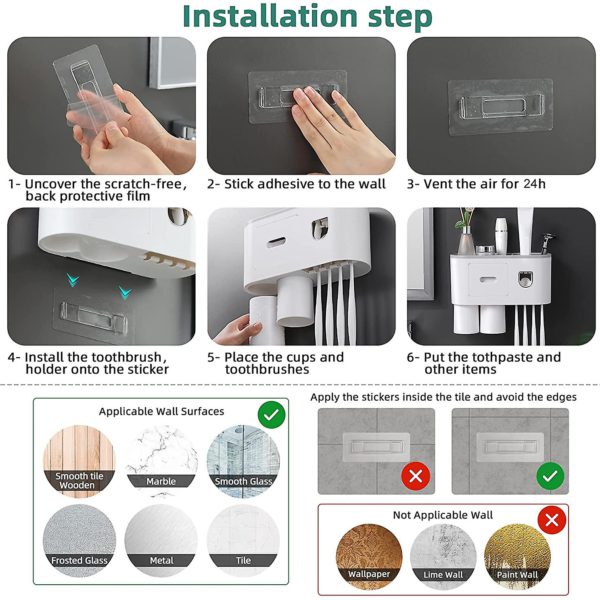 Installation step

1- Uncover the scratch-free, back protective film

2- Stick adhesive to the wall

3- Vent the air for 24h

4- Install the toothbrush, holder onto the sticker

5- Place the cups and toothbrushes

6- Put the tothpaste and other items

Applicable Wall Surfaces

Smooth tile Wooden

Marble

Smooth Glass

Frosted Glass

Metal

Tile

Apply the stickers inside the tile and avoid the edges

Not Applicable Wall

Wallpaper

Lime Wall

Paint Wall