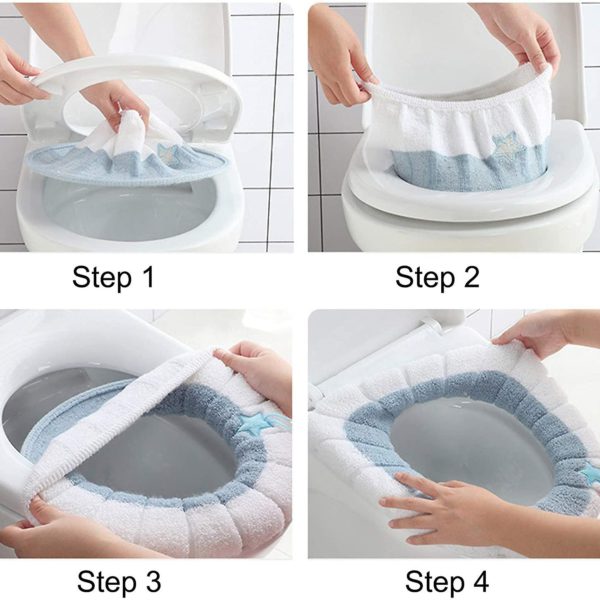 Step 1

Step 2

Step 3

Step 4