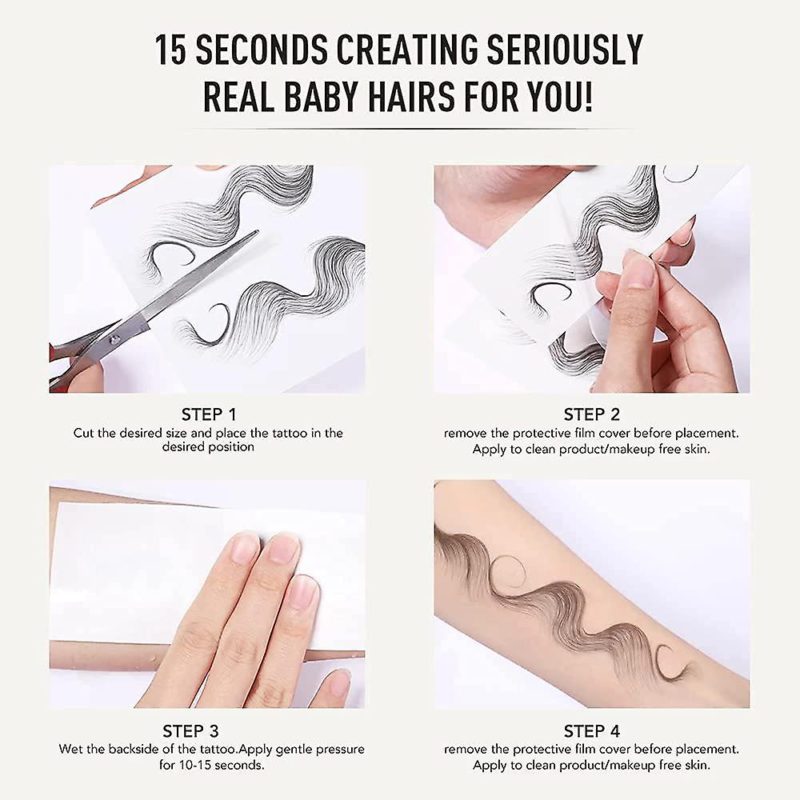 15 SECONDS CREATING SERIOUSLY REAL BABY HAIRS FOR YOU!

STEP 1
Cut the desired size and place the tattoo in the desired position

STEP 2
remove the protective film cover before placement. Apply to clean product/makeup free skin.

STEP 3
Wet the backside of the tattoo.Apply gentle pressure for 10-15 seconds.

STEP 4
remove the protective film cover before placement. Apply to clean product/makeup free skin.