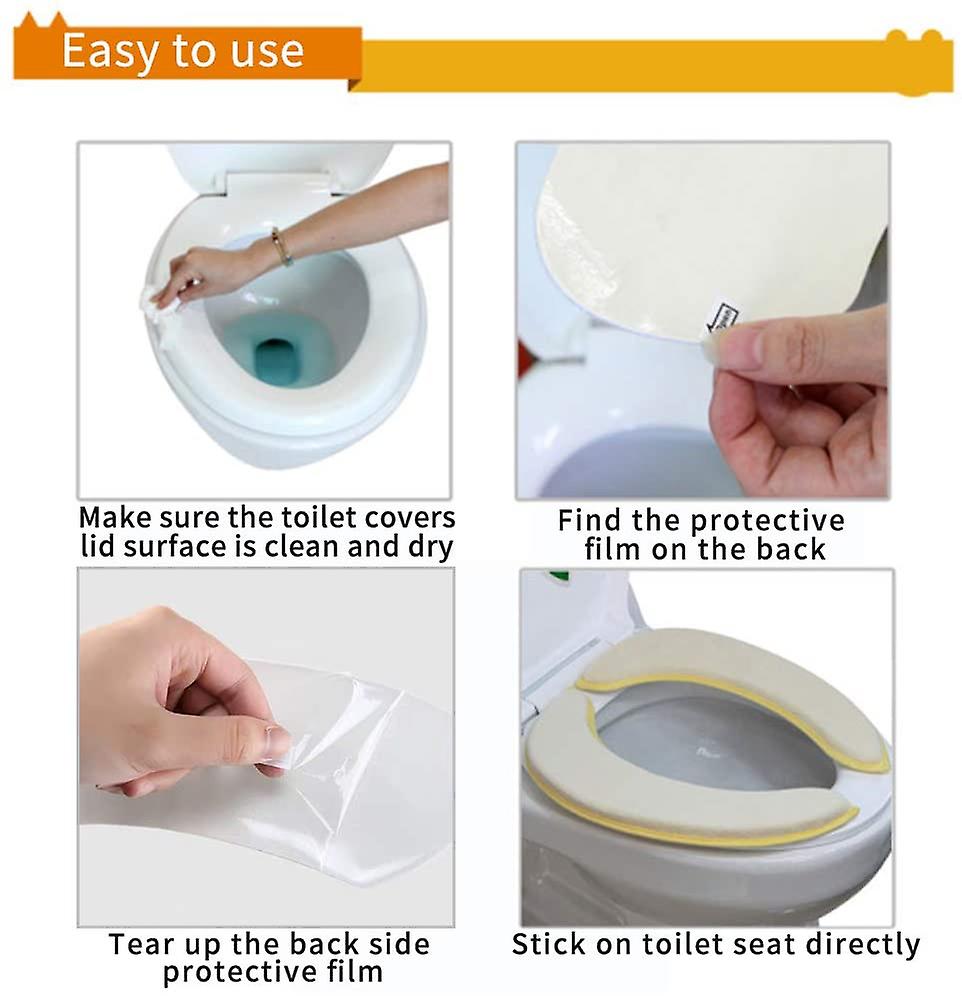 Easy to use

Make sure the toilet covers lid surface is clean and dry

Find the protective film on the back

Tear up the back side protective film

Stick on toilet seat directly