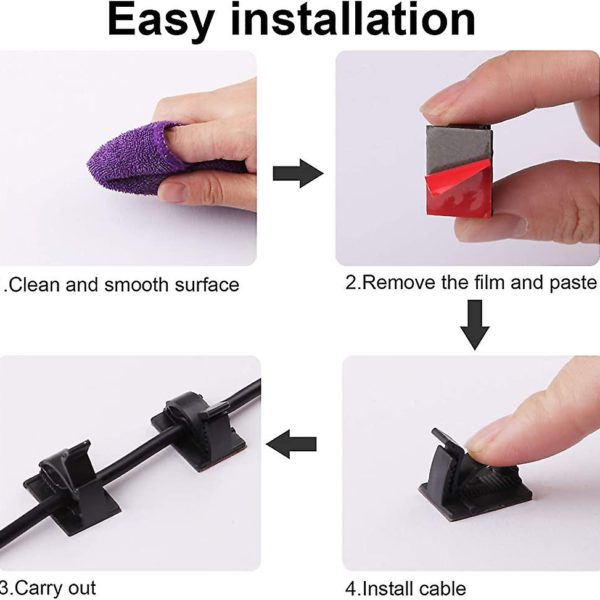 Easy installation

.Clean and smooth surface

2.Remove the film and paste

3.Carry out

4.Install cable