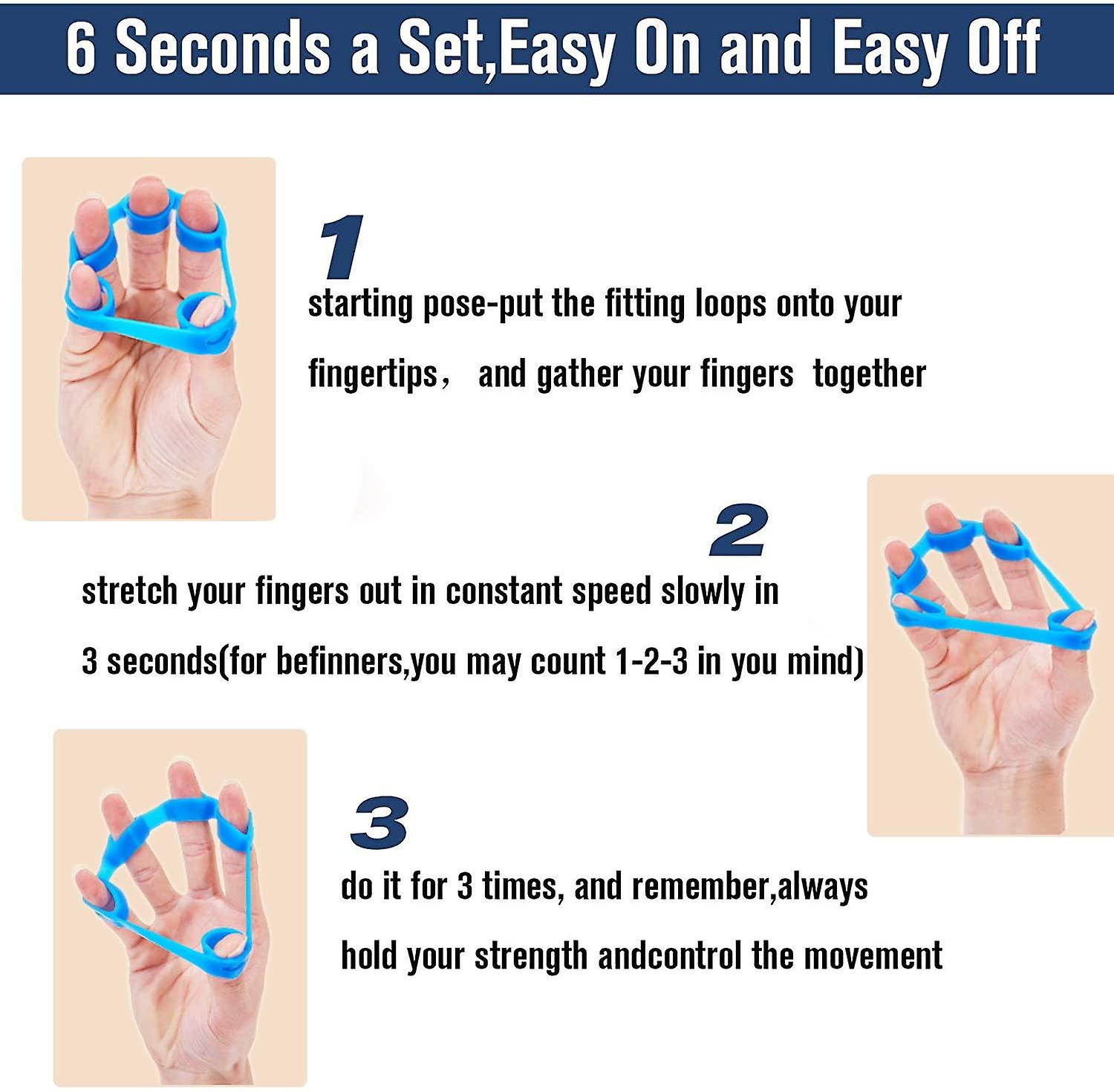 6 Seconds a Set,Easy On and Easy Off

1

starting pose-put the fitting loops onto your fingertips， and gather your fingers together

2

stretch your fingers out in constant speed slowly in 3 seconds(for befinners,you may count 1-2-3 in you mind)

3

do it for 3 times, and remember,always hold your strength andcontrol the movement