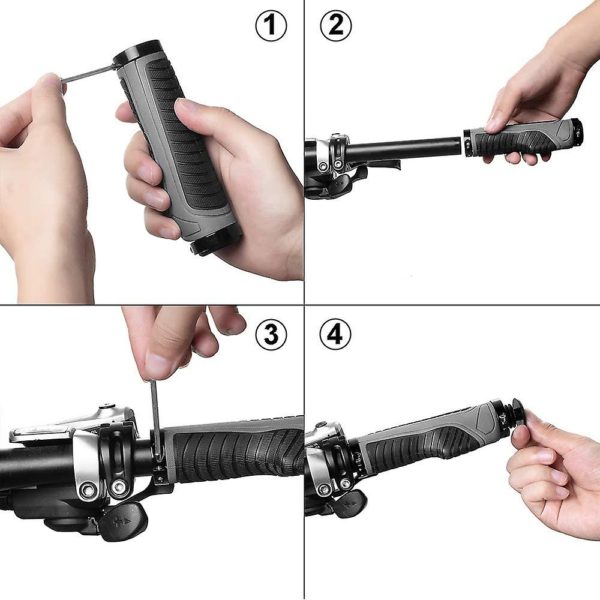 ①
②
③
④