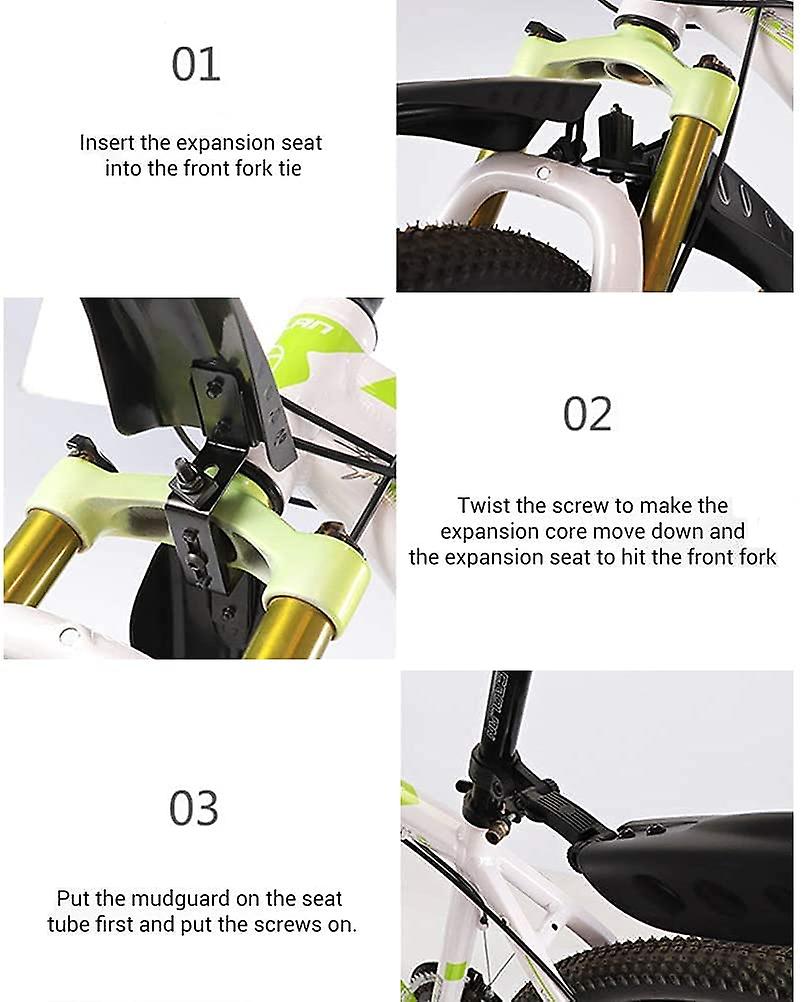 01

Insert the expansion seat into the front fork tie

02

Twist the screw to make the expansion core move down and the expansion seat to hit the front fork

03

Put the mudguard on the seat tube first and put the screws on.