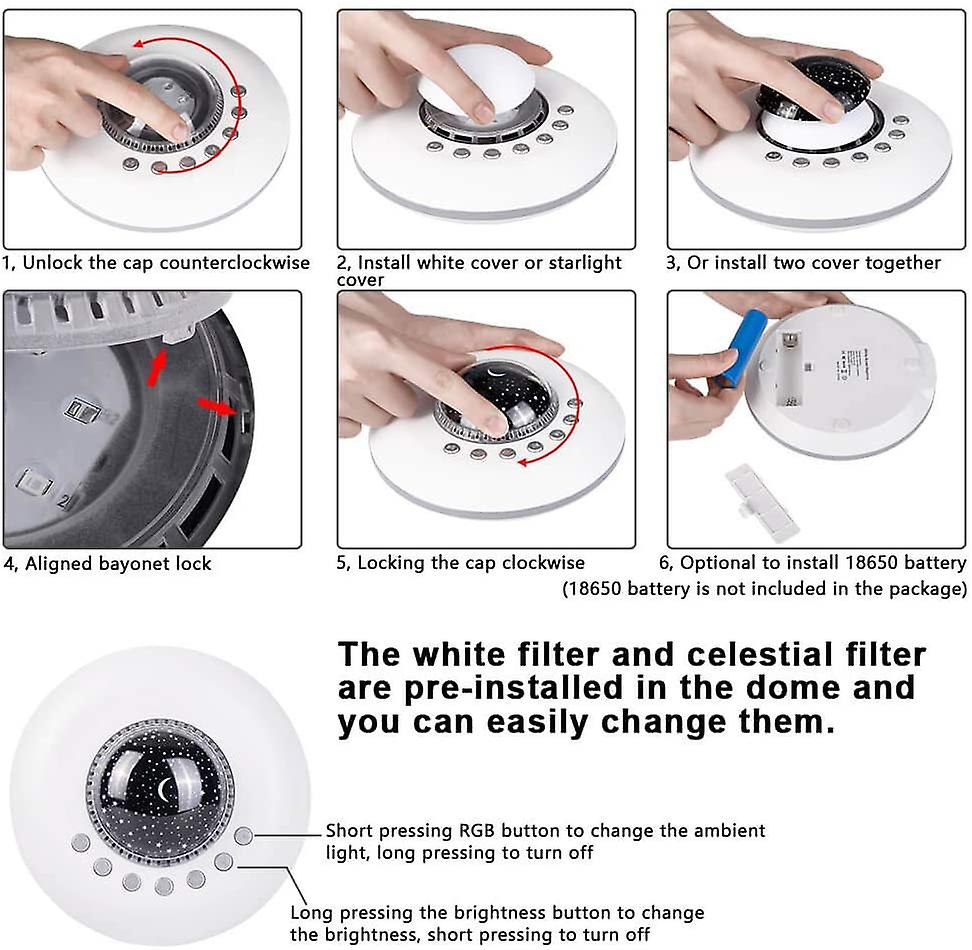 1, Unlock the cap counterclockwise

2, Install white cover or starlight cover

3, Or install two cover together

4, Aligned bayonet lock

5, Locking the cap clockwise

6, Optional to install 18650 battery
(18650 battery is not included in the package)

The white filter and celestial filter are pre-installed in the dome and you can easily change them.

Short pressing RGB button to change the ambient light, long pressing to turn off

Long pressing the brightness button to change the brightness, short pressing to turn off