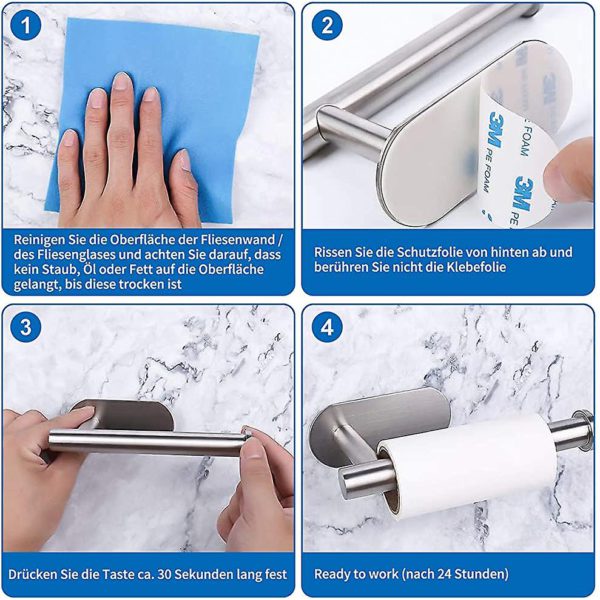 1

Reinigen Sie die Oberfläche der Fliesenwand / des Fliesenglases und achten Sie darauf, dass kein Staub, Öl oder Fett auf die Oberfläche gelangt, bis diese trocken ist

2

3M
PE FOAM
3M
PE FOAM
3M
PE

Rissen Sie die Schutzfolie von hinten ab und berühren Sie nicht die Klebefolie

3

Drücken Sie die Taste ca. 30 Sekunden lang fest

4

Ready to work (nach 24 Stunden)