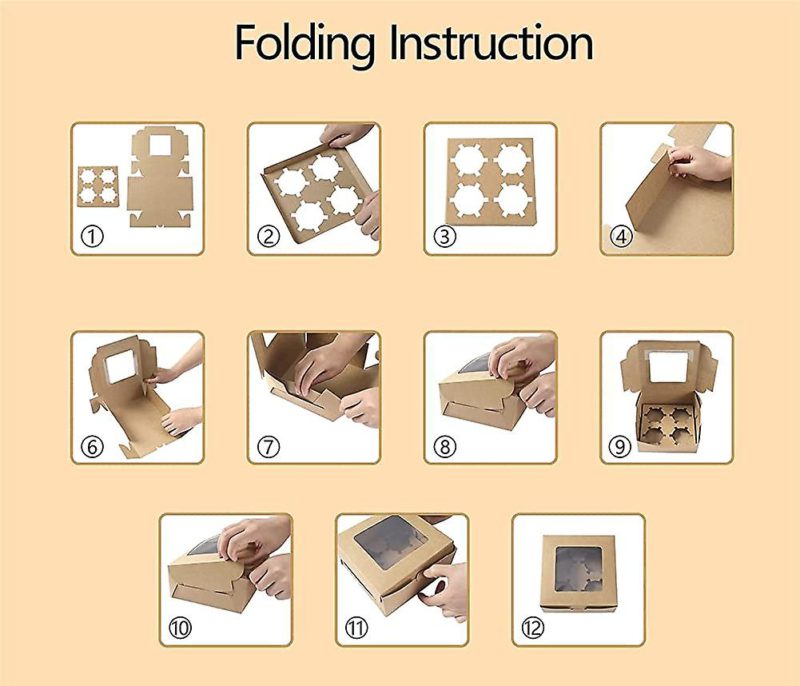 Folding Instruction

①

②

③

④

⑥

⑦

⑧

⑨

⑩

⑪

⑫