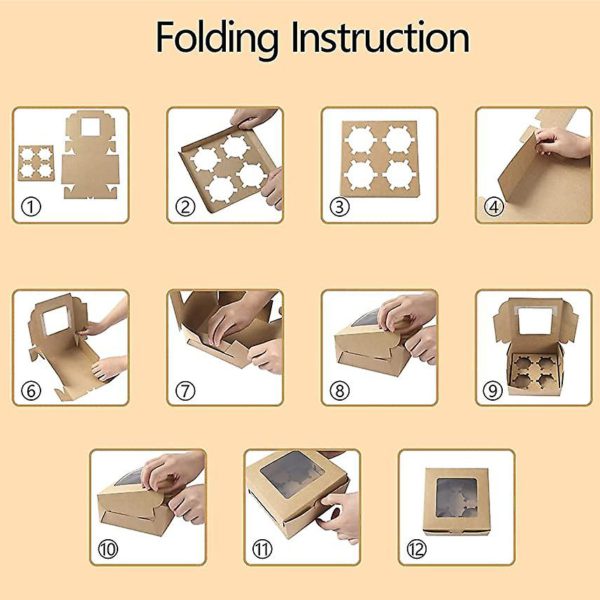 Folding Instruction

①

②

③

④

⑥

⑦

⑧

⑨

⑩

⑪

⑫