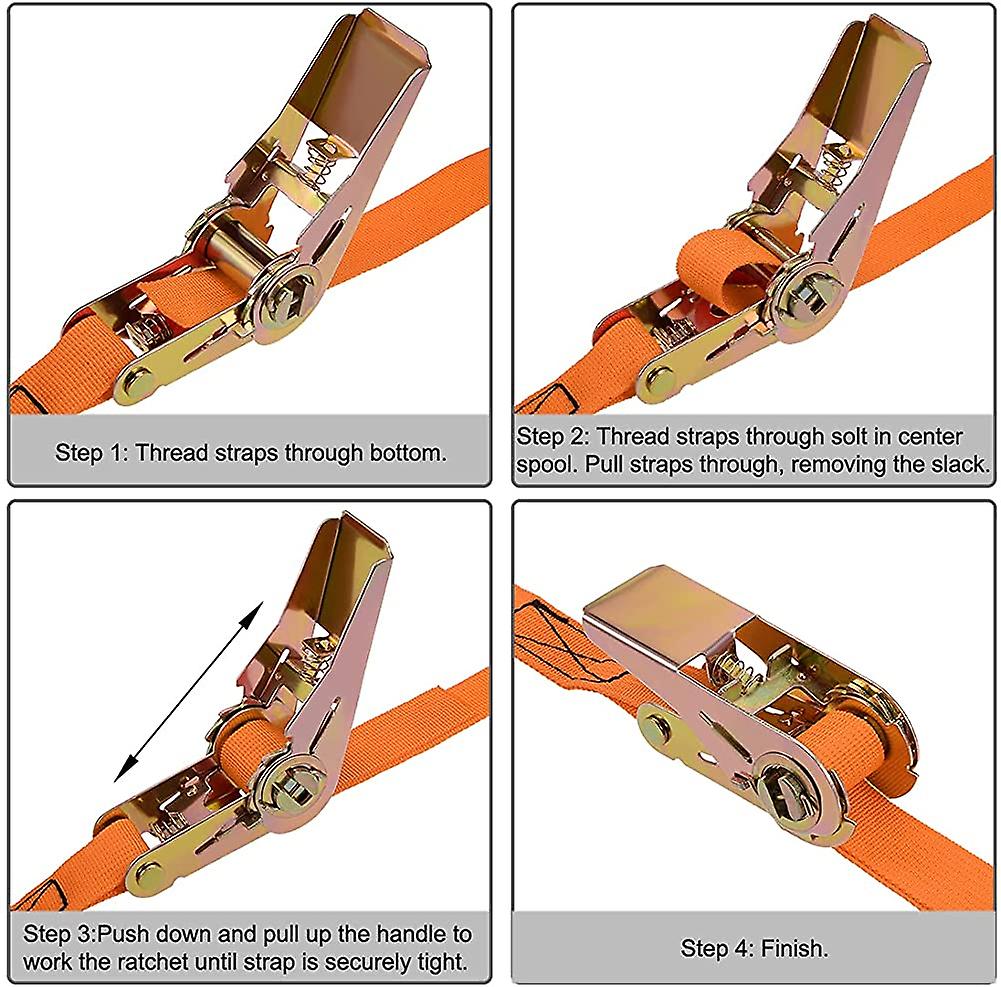 Step 1: Thread straps through bottom.

Step 2: Thread straps through solt in center spool. Pull straps through, removing the slack.

Step 3:Push down and pull up the handle to work the ratchet until strap is securely tight.

Step 4: Finish.